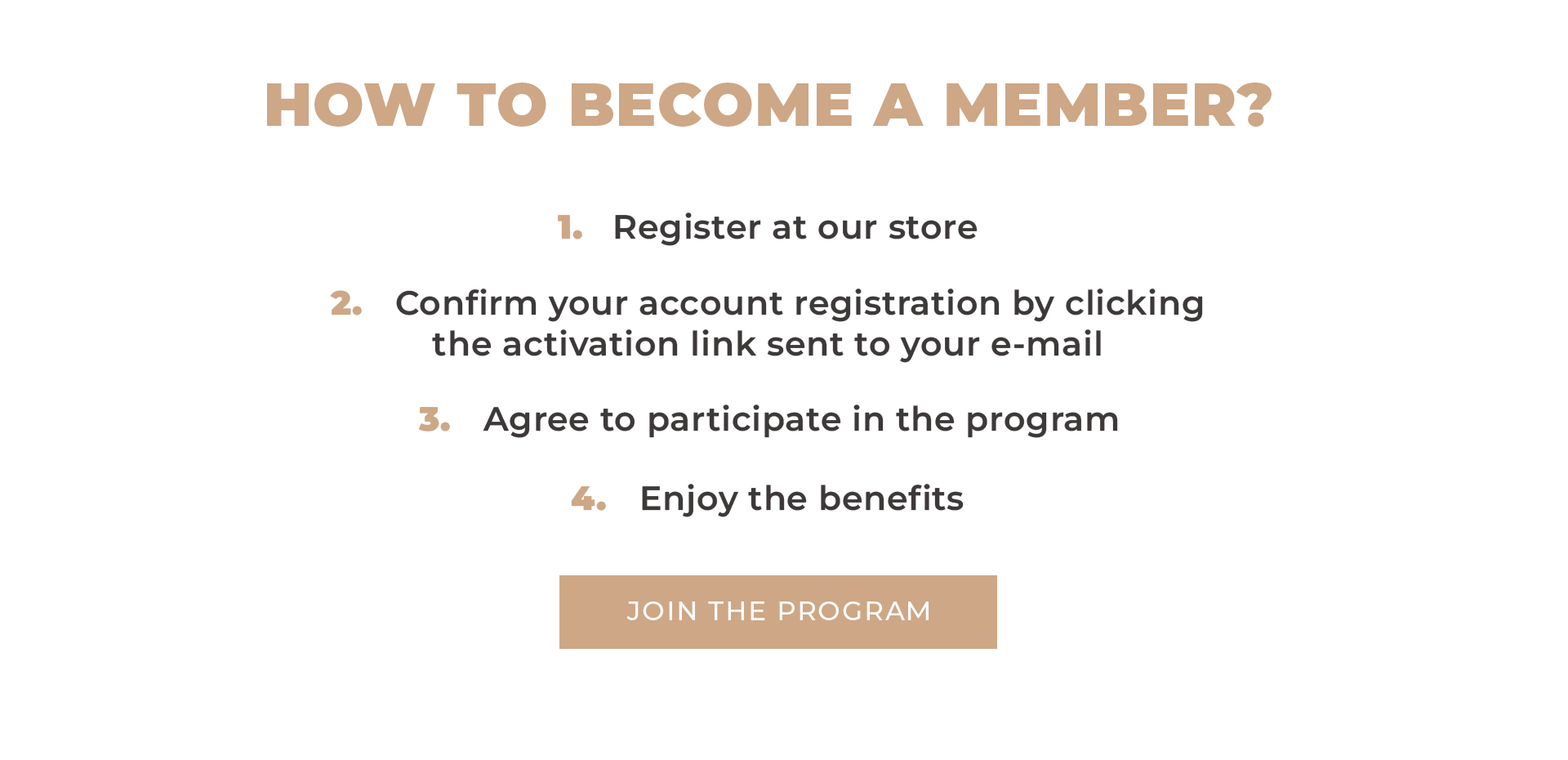 HOW TO BECOME A MEMBER?

1. Register at our store

2. Confirm your account registration by clicking the activation link sent to your e-mail

3. Agree to participate in the program

4. Enjoy the benefits

JOIN THE PROGRAM